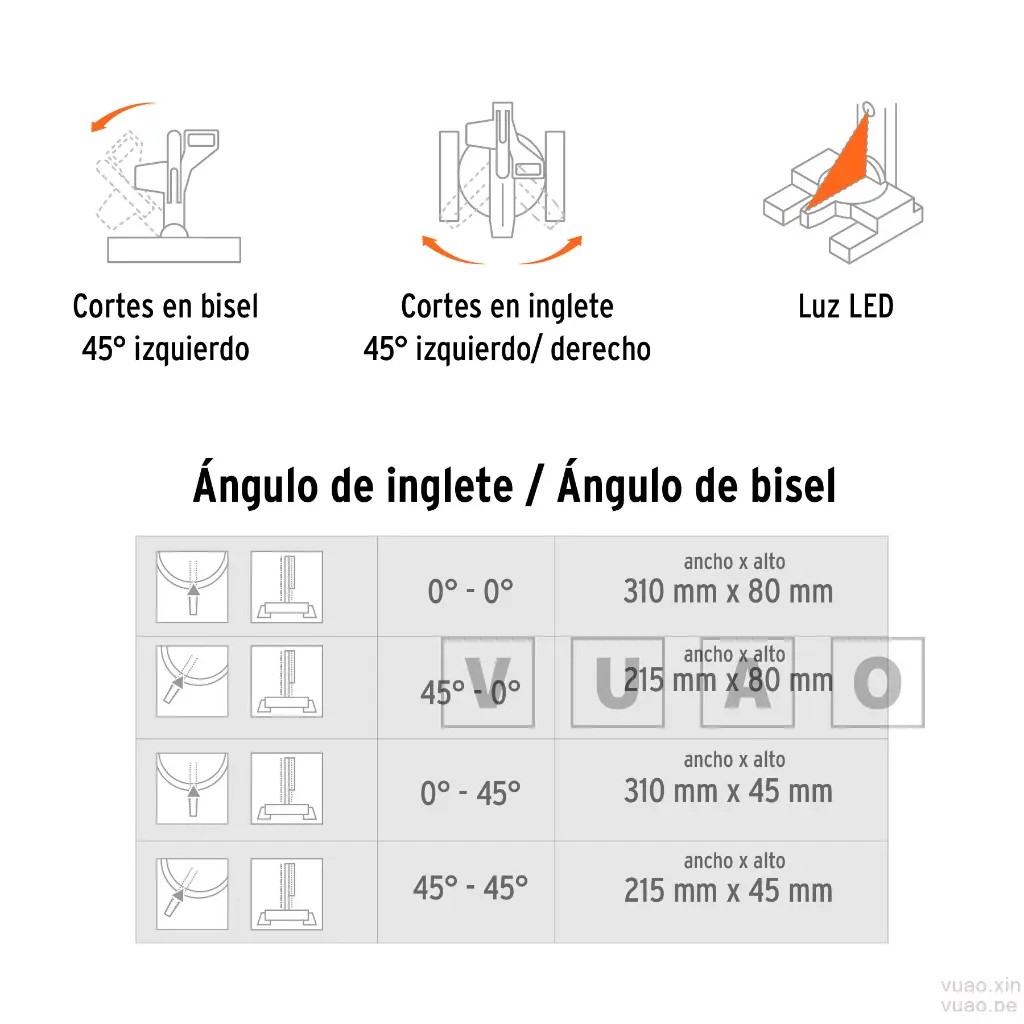 Cortes en bisel 45° izquierdo

Cortes en inglete 45° izquierdo/ derecho

Luz LED

Ángulo de inglete / Ángulo de bisel

| | | |
|---|---|---|
| | 0° - 0° | ancho x alto 310 mm x 80 mm |
| | 45° - 0° | ancho x alto 215 mm x 80 mm |
| | 0° - 45° | ancho x alto 310 mm x 45 mm |
| | 45° - 45° | ancho x alto 215 mm x 45 mm |

V U A O

vuao.xin
vuao.pe